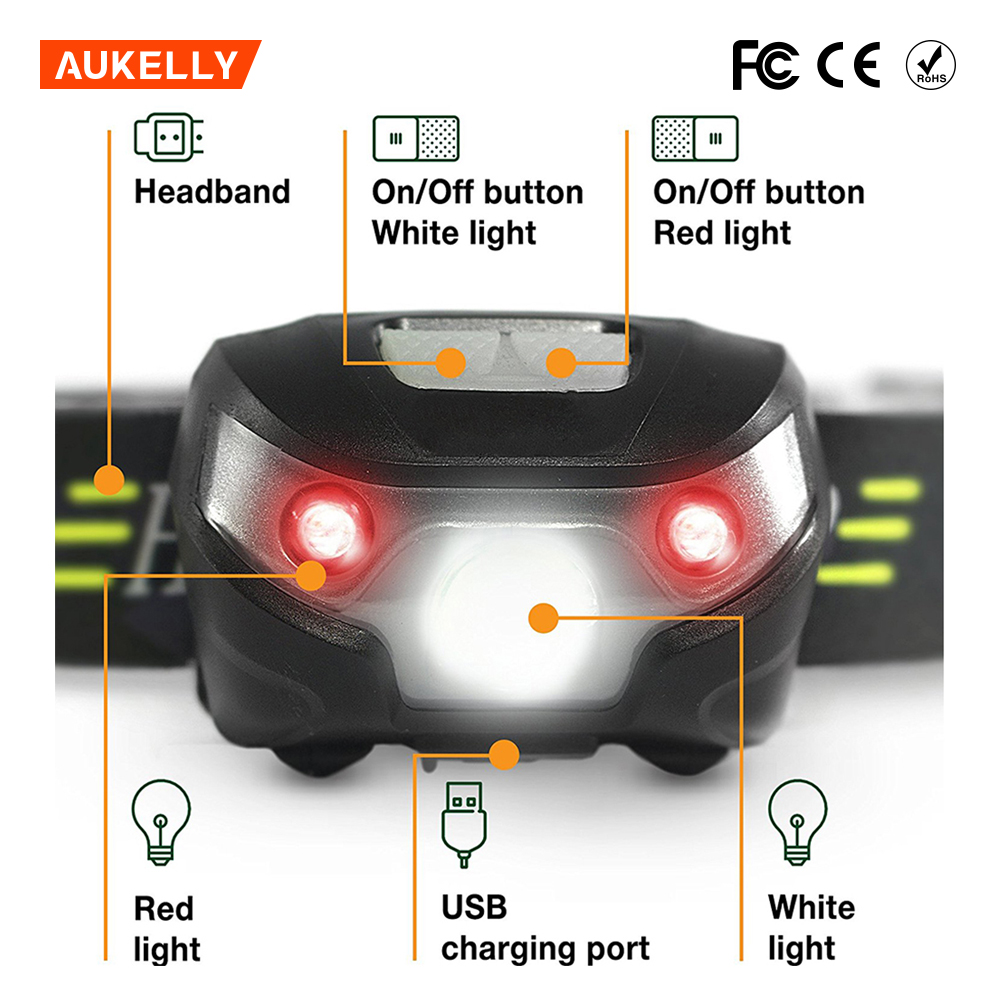 AUKELLY

FC CE RoHS

Headband

On/Off button
White light

On/Off button
Red light

Red
light

USB
charging port

White
light