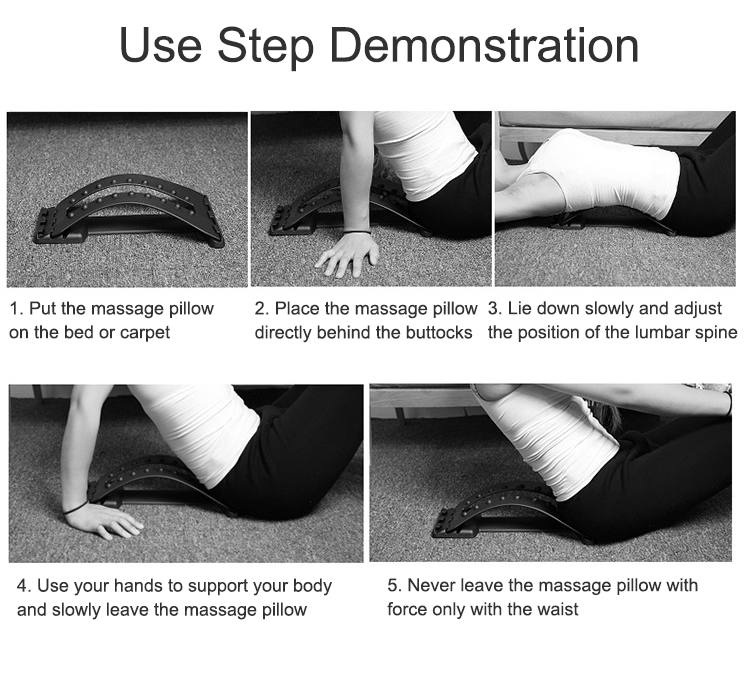 Use Step Demonstration

1. Put the massage pillow on the bed or carpet

2. Place the massage pillow directly behind the buttocks

3. Lie down slowly and adjust the position of the lumbar spine

4. Use your hands to support your body and slowly leave the massage pillow

5. Never leave the massage pillow with force only with the waist