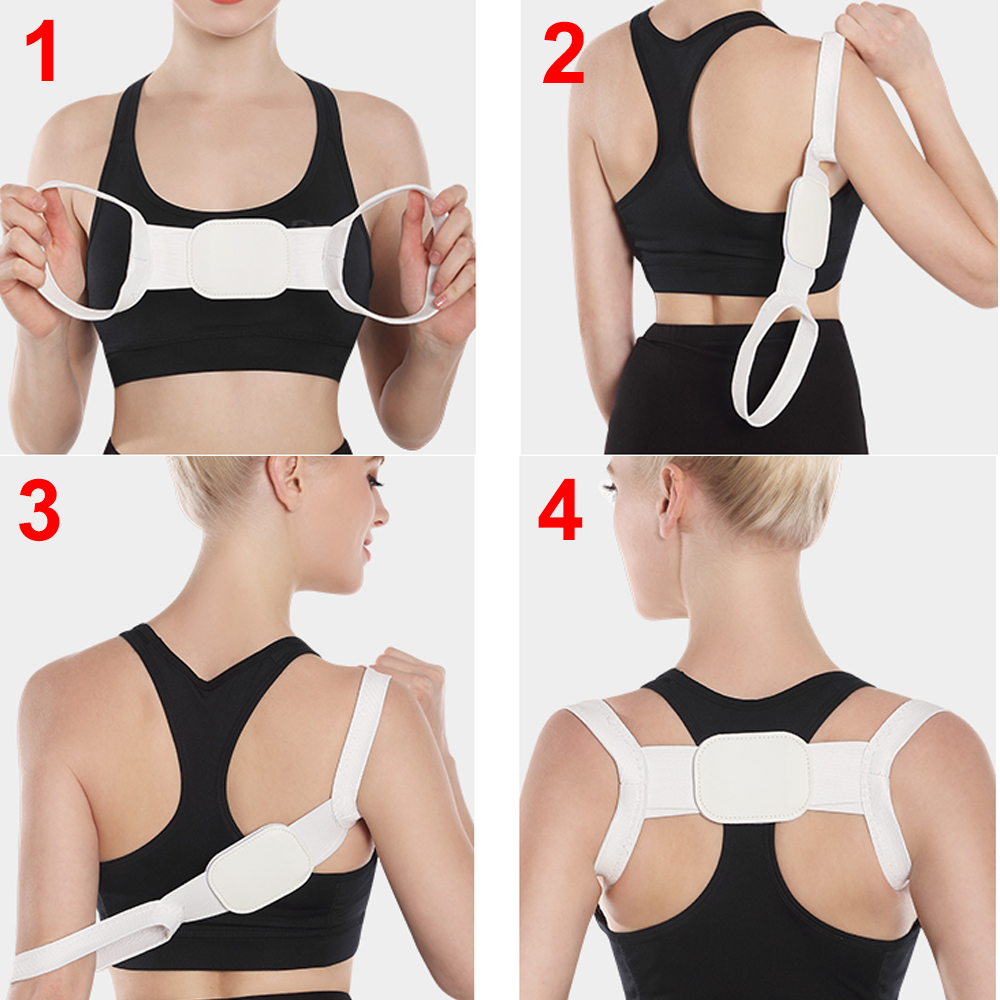 1

2

3

4