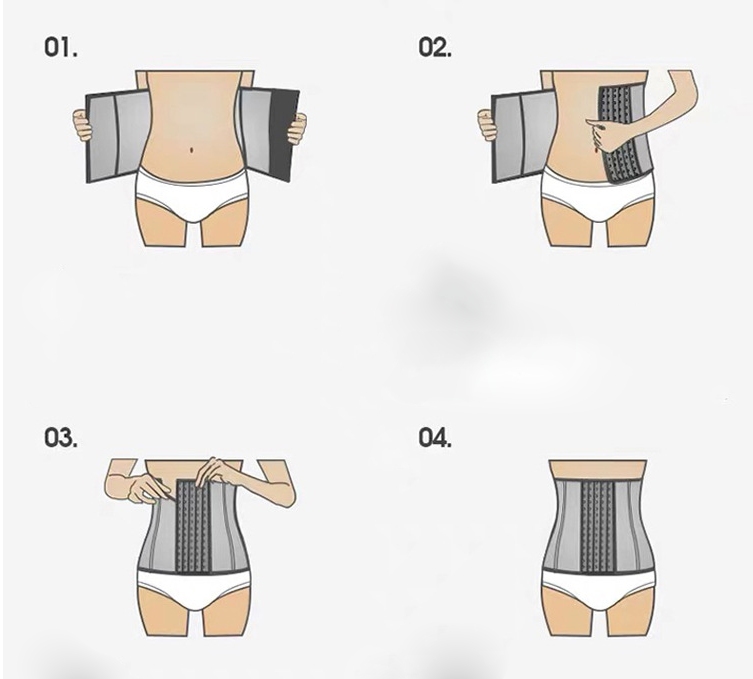 01.

02.

03.

04.