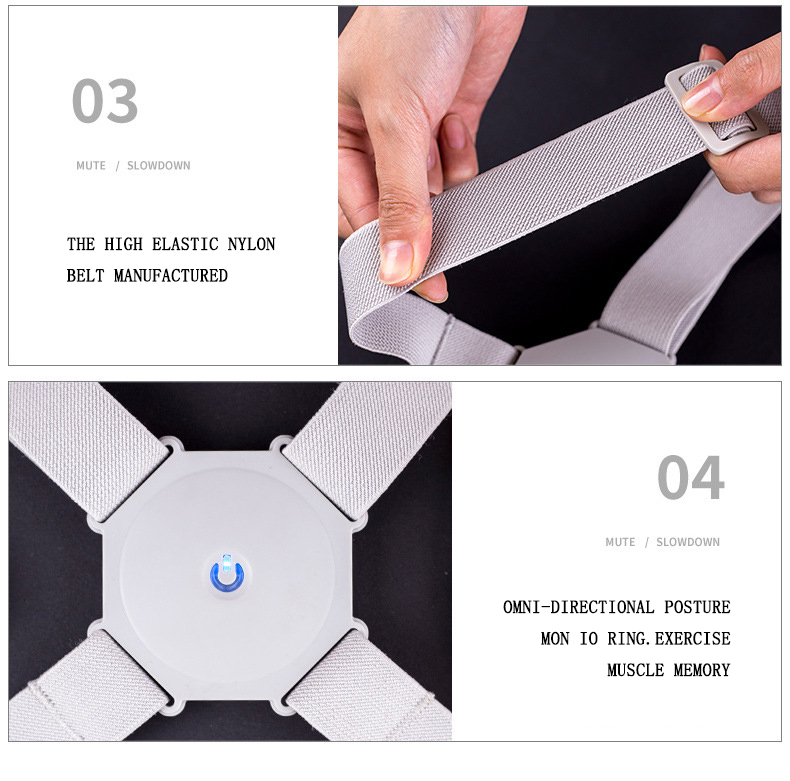 03

MUTE / SLOWDOWN

THE HIGH ELASTIC NYLON BELT MANUFACTURED

04

MUTE / SLOWDOWN

OMNI-DIRECTIONAL POSTURE MON IO RING.EXERCISE MUSCLE MEMORY