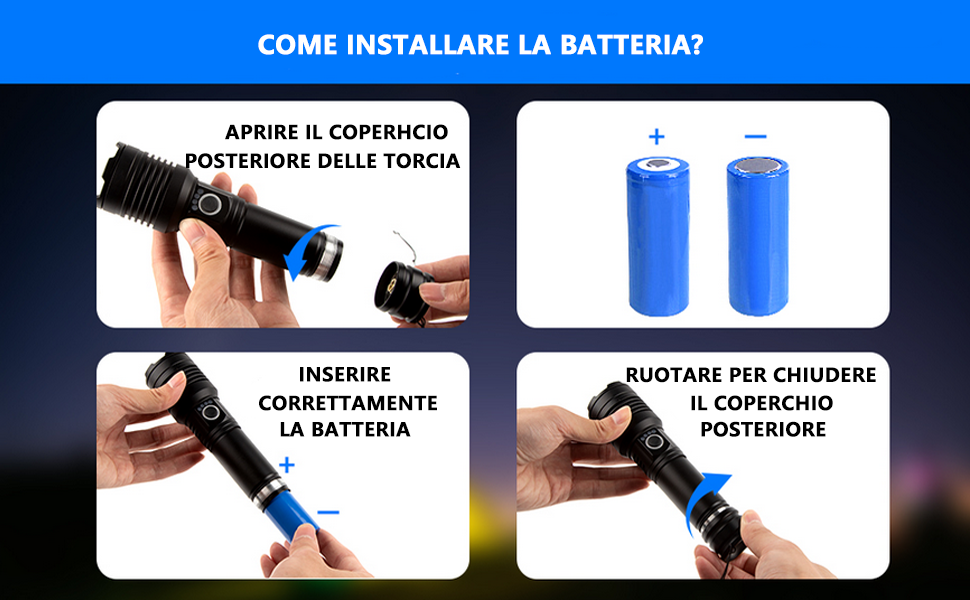 COME INSTALLARE LA BATTERIA?

APRIRE IL COPERHCIO POSTERIORE DELLE TORCIA

+ −

INSERIRE CORRETTAMENTE LA BATTERIA

+ −

RUOTARE PER CHIUDERE IL COPERCHIO POSTERIORE