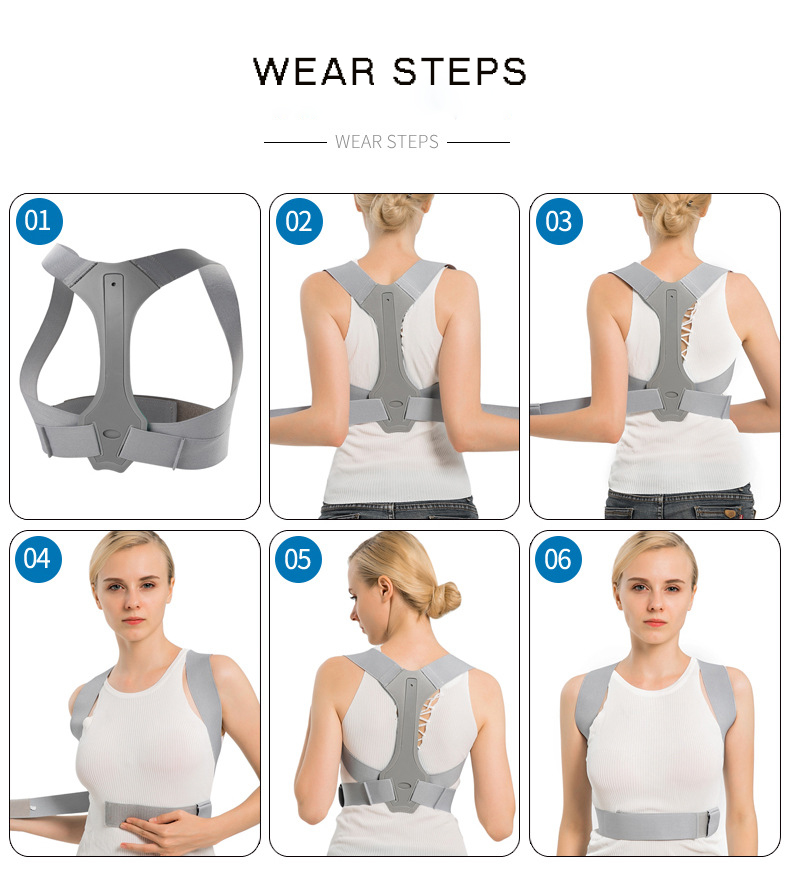 WEAR STEPS

WEAR STEPS

01

02

03

04

05

06