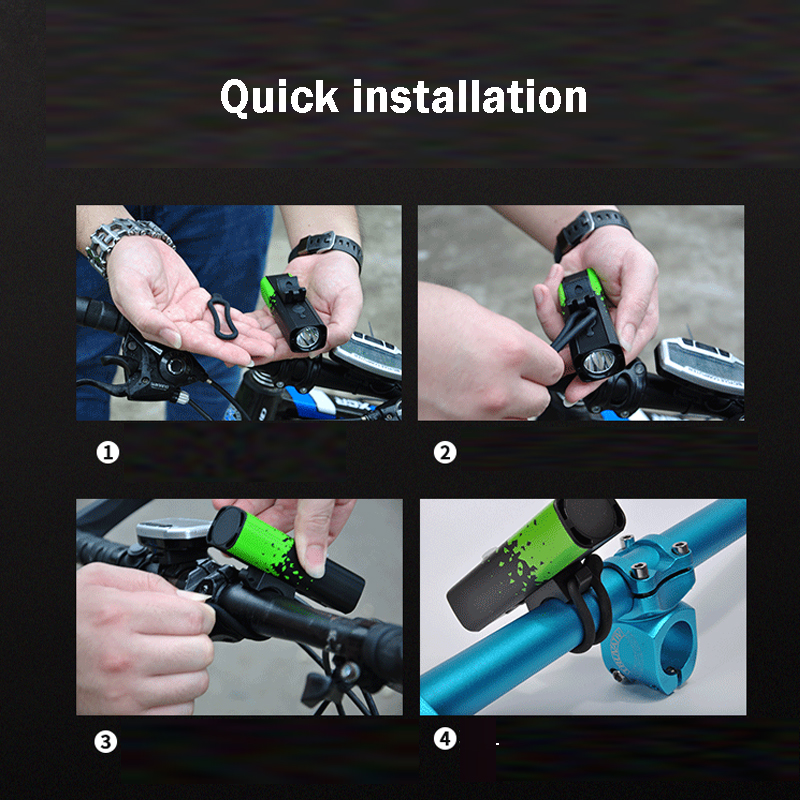 Quick installation

1

2

3

4