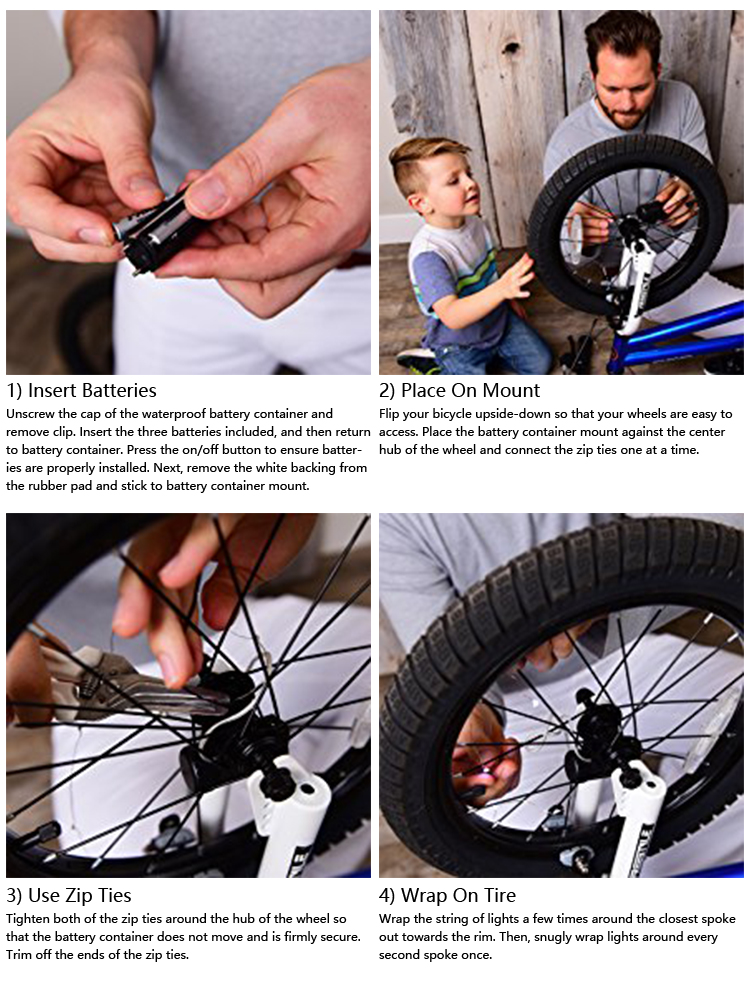 1) Insert Batteries
Unscrew the cap of the waterproof battery container and remove clip. Insert the three batteries included, and then return to battery container. Press the on/off button to ensure batteries are properly installed. Next, remove the white backing from the rubber pad and stick to battery container mount.

2) Place On Mount
Flip your bicycle upside-down so that your wheels are easy to access. Place the battery container mount against the center hub of the wheel and connect the zip ties one at a time.

3) Use Zip Ties
Tighten both of the zip ties around the hub of the wheel so that the battery container does not move and is firmly secure. Trim off the ends of the zip ties.

4) Wrap On Tire
Wrap the string of lights a few times around the closest spoke out towards the rim. Then, snugly wrap lights around every second spoke once.