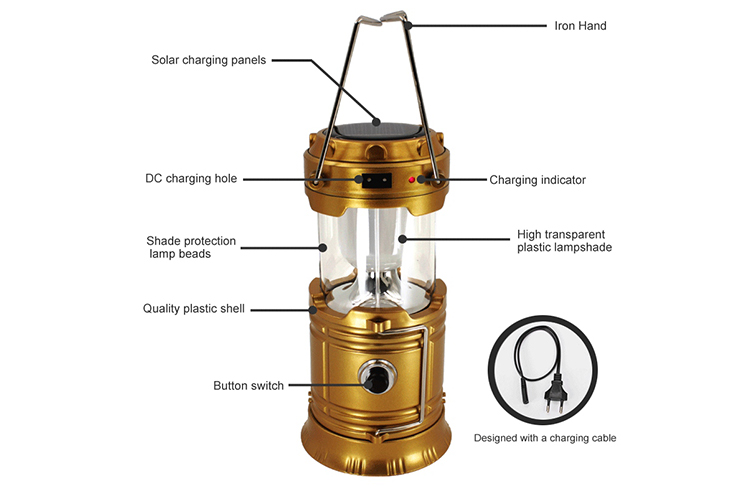 Iron Hand

Solar charging panels

DC charging hole

Charging indicator

Shade protection lamp beads

High transparent plastic lampshade

Quality plastic shell

Button switch

Designed with a charging cable