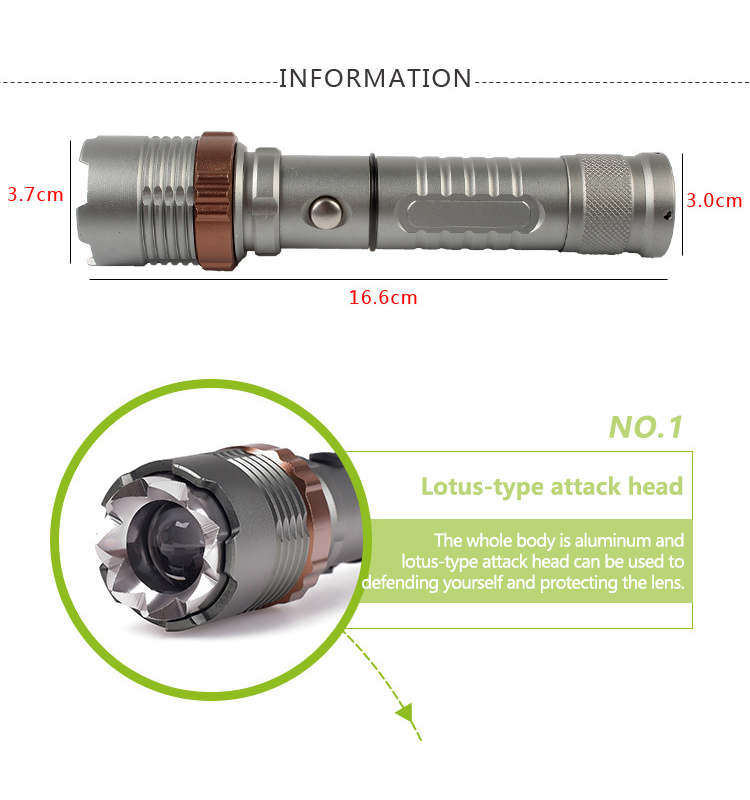 INFORMATION

3.7cm

3.0cm

16.6cm

NO.1

Lotus-type attack head

The whole body is aluminum and lotus-type attack head can be used to defending yourself and protecting the lens.