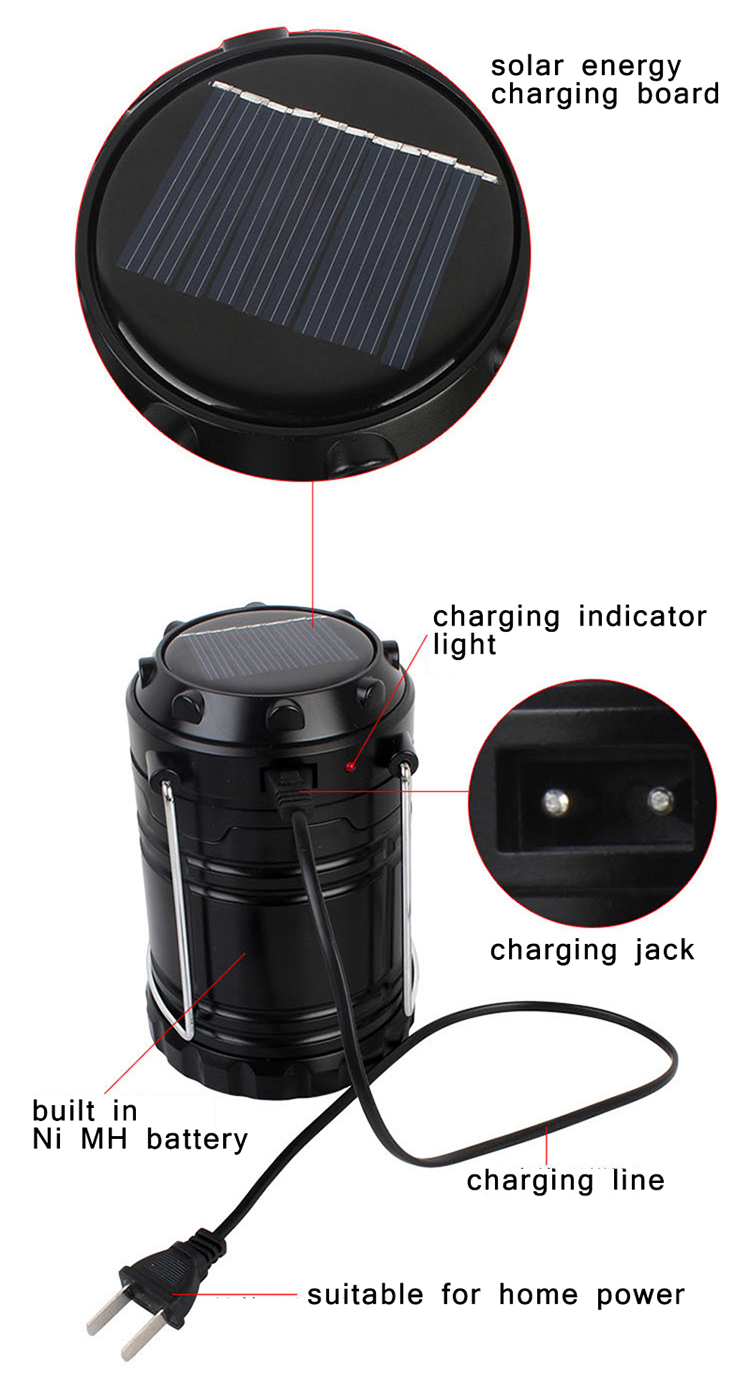 solar energy charging board

charging indicator light

charging jack

built in Ni MH battery

charging line

suitable for home power