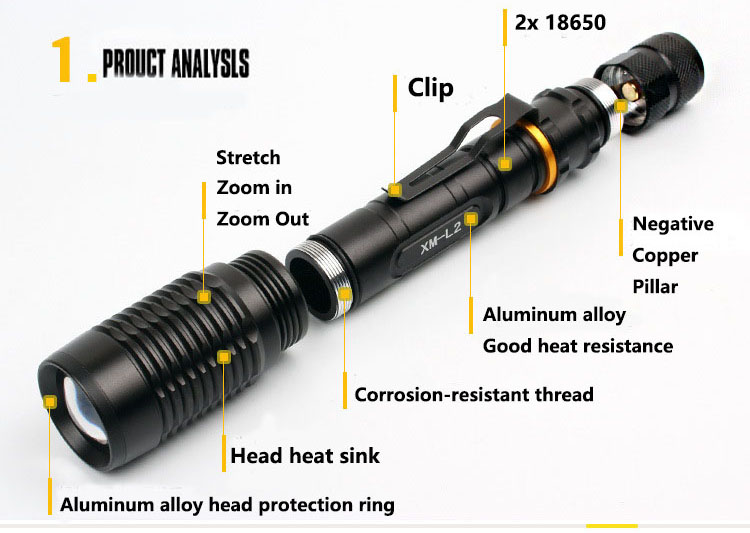 1. PROUCT ANALYSLS

2x 18650

Clip

Stretch
Zoom in
Zoom Out

XM-L2

Negative
Copper
Pillar

Aluminum alloy
Good heat resistance

Corrosion-resistant thread

Head heat sink

Aluminum alloy head protection ring