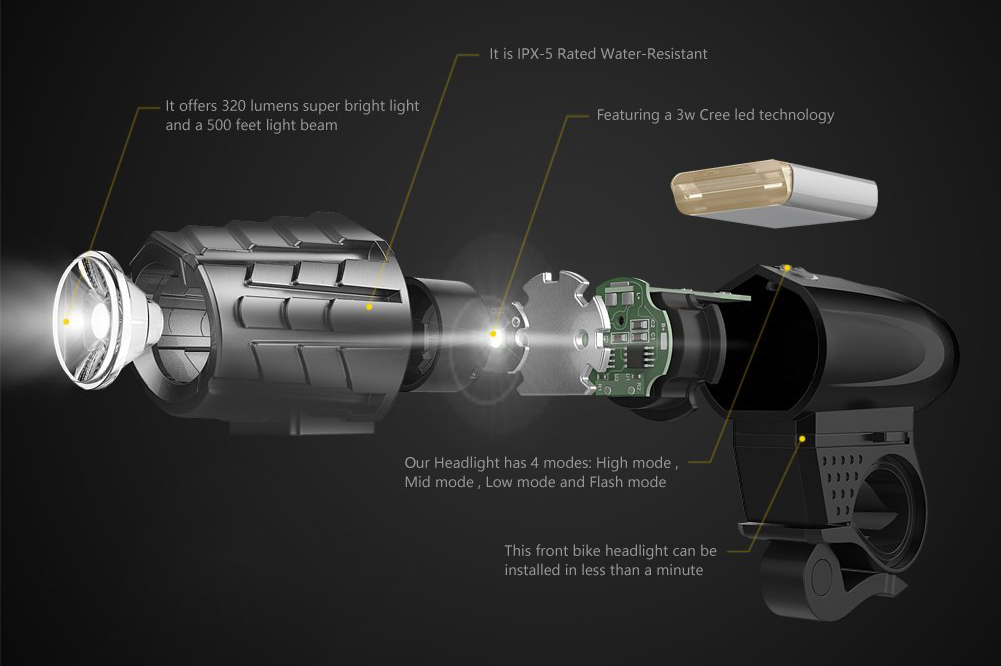 It is IPX-5 Rated Water-Resistant

It offers 320 lumens super bright light and a 500 feet light beam

Featuring a 3w Cree led technology

Our Headlight has 4 modes: High mode , Mid mode , Low mode and Flash mode

This front bike headlight can be installed in less than a minute