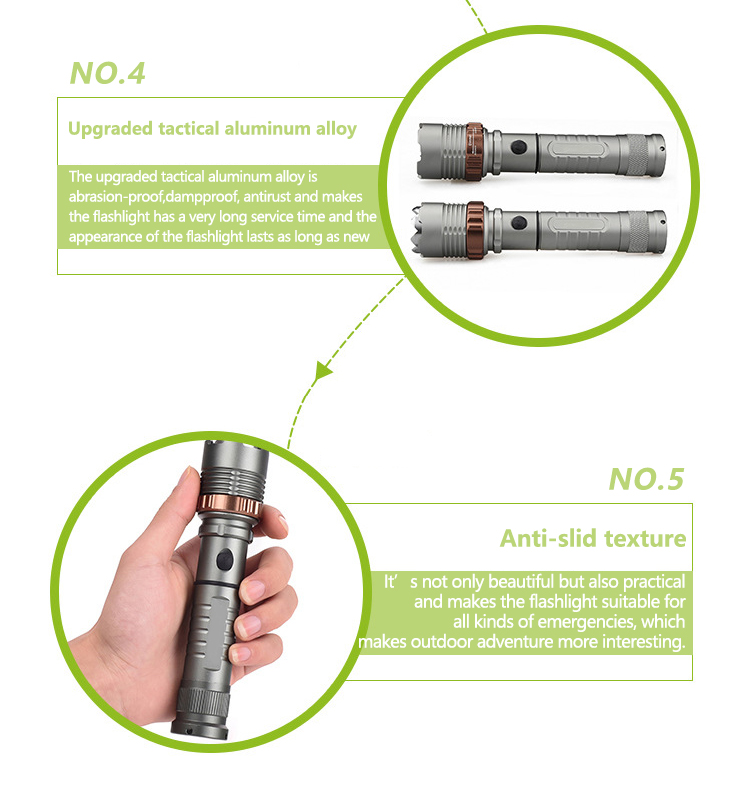 NO.4

Upgraded tactical aluminum alloy

The upgraded tactical aluminum alloy is abrasion-proof,dampproof, antirust and makes the flashlight has a very long service time and the appearance of the flashlight lasts as long as new

NO.5

Anti-slid texture

It’ s not only beautiful but also practical and makes the flashlight suitable for all kinds of emergencies, which makes outdoor adventure more interesting.