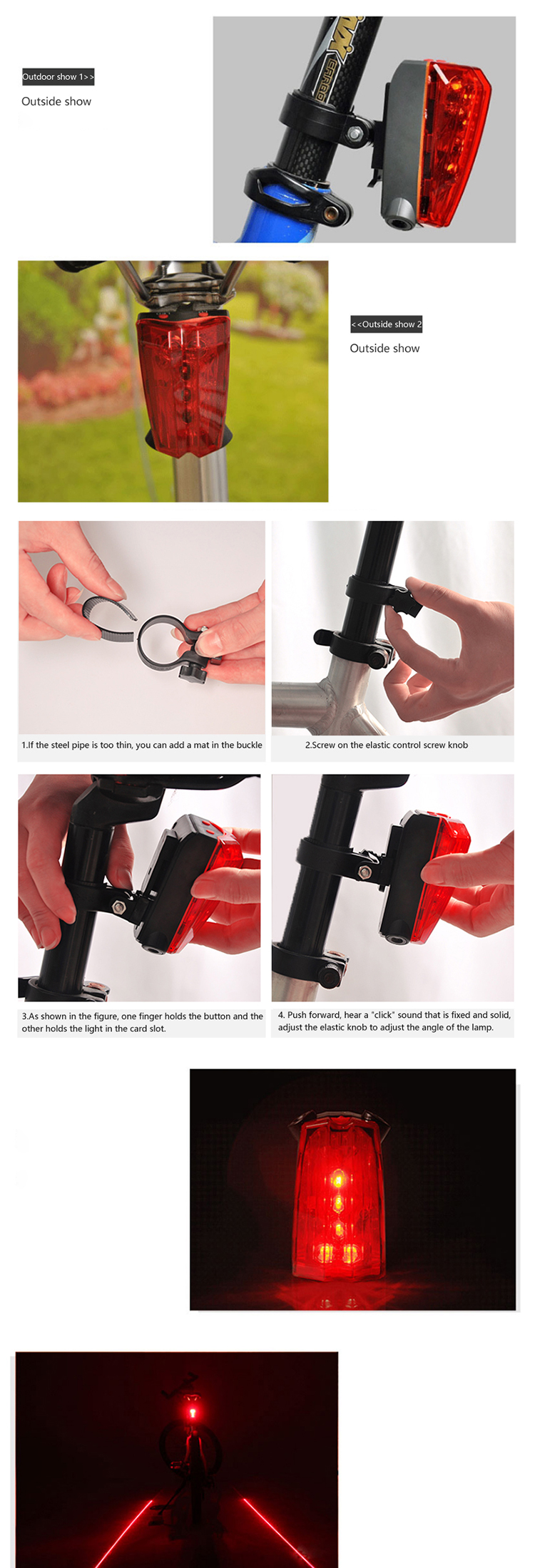 Outdoor show 1>>

Outside show

<<Outside show 2

Outside show

1.If the steel pipe is too thin, you can add a mat in the buckle

2.Screw on the elastic control screw knob

3.As shown in the figure, one finger holds the button and the other holds the light in the card slot.

4. Push forward, hear a "click" sound that is fixed and solid, adjust the elastic knob to adjust the angle of the lamp.