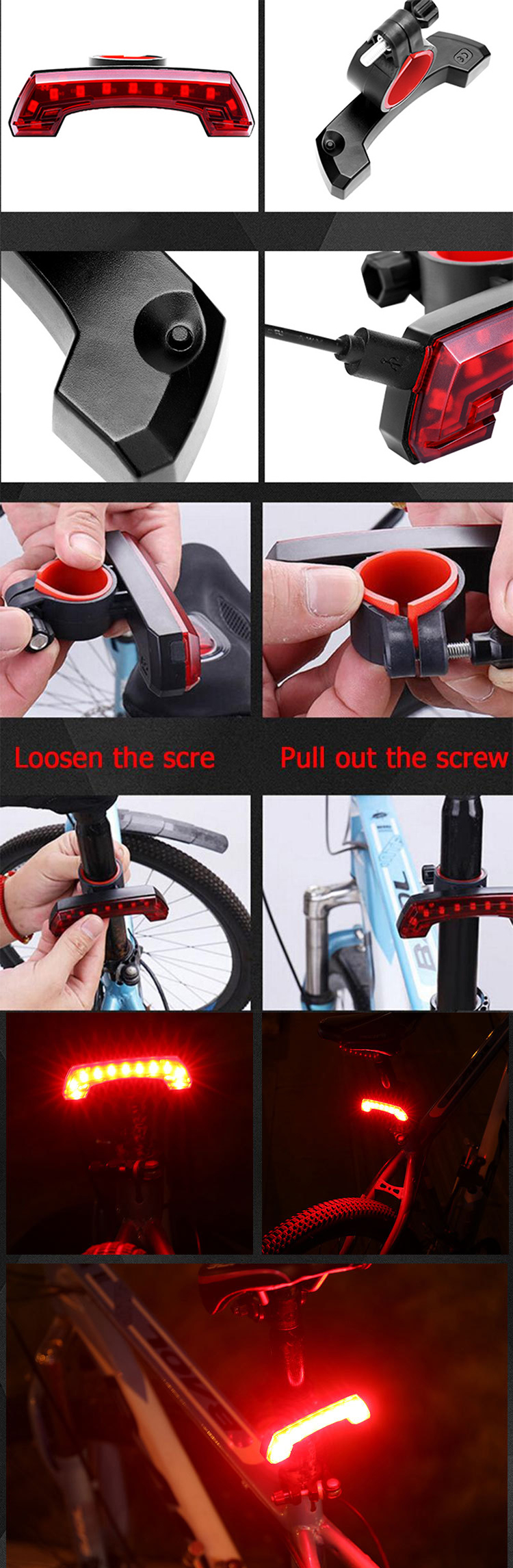 Loosen the scre

Pull out the screw