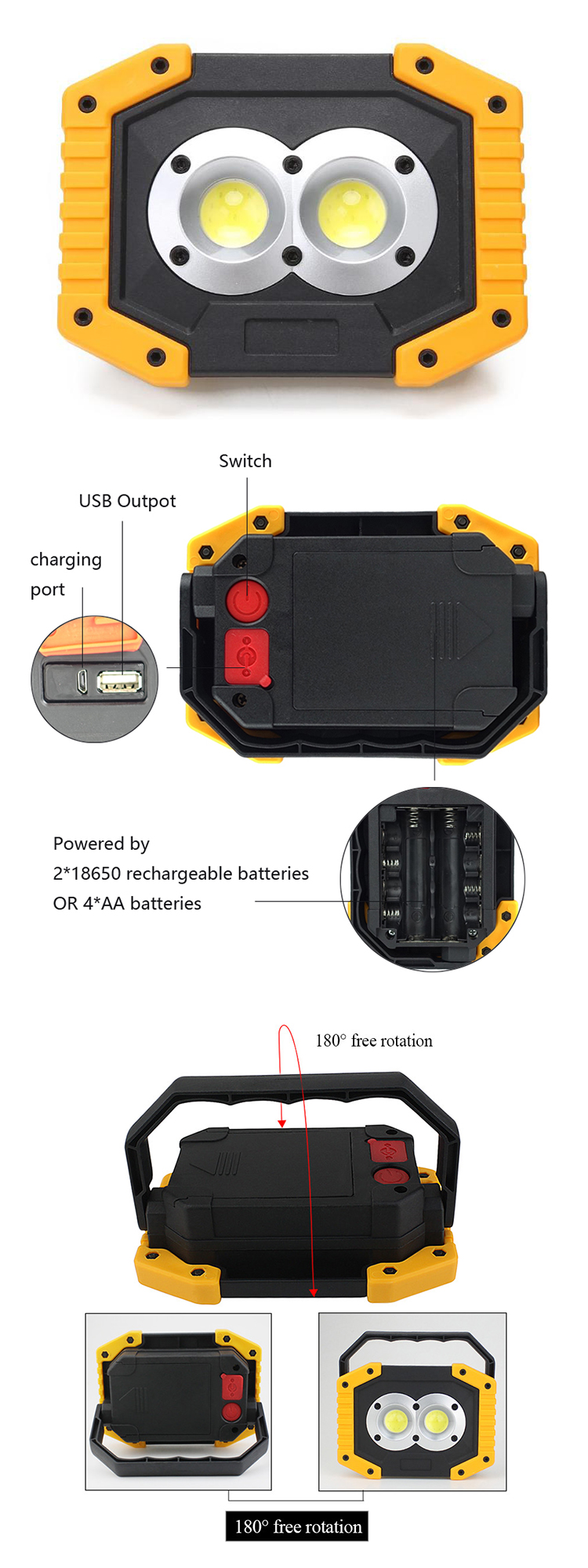 Switch

USB Outpot

charging port

Powered by
2*18650 rechargeable batteries
OR 4*AA batteries

180° free rotation

180° free rotation