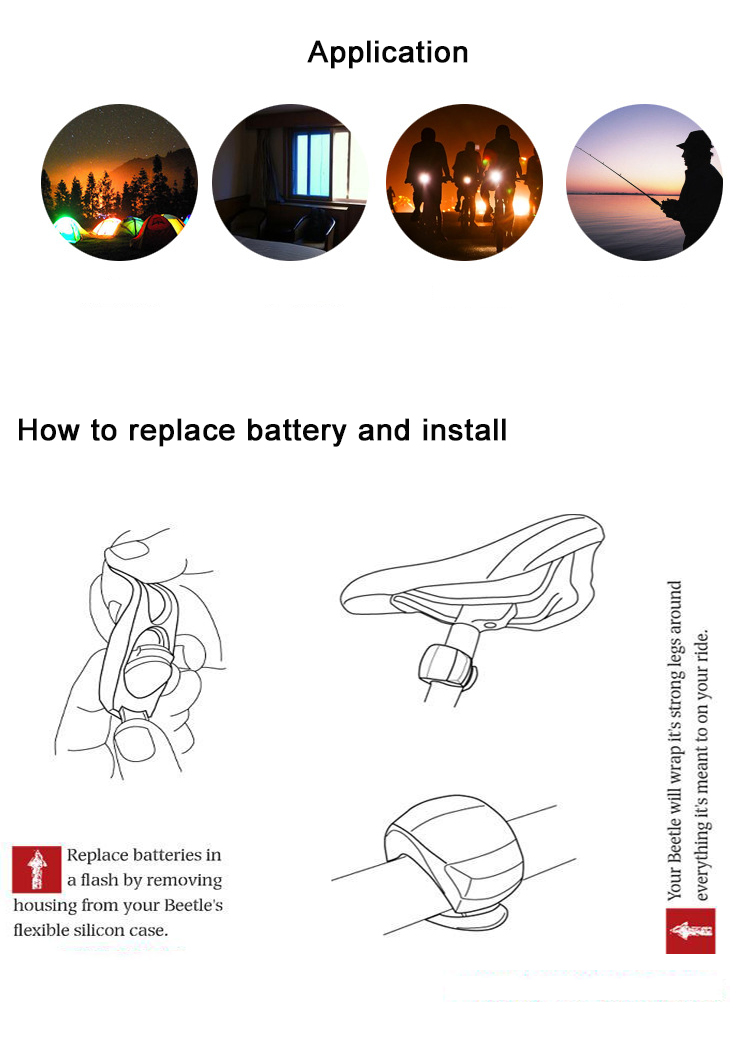 Application

How to replace battery and install

Replace batteries in a flash by removing housing from your Beetle's flexible silicon case.

Your Beetle will wrap it's strong legs around everything it's meant to on your ride.