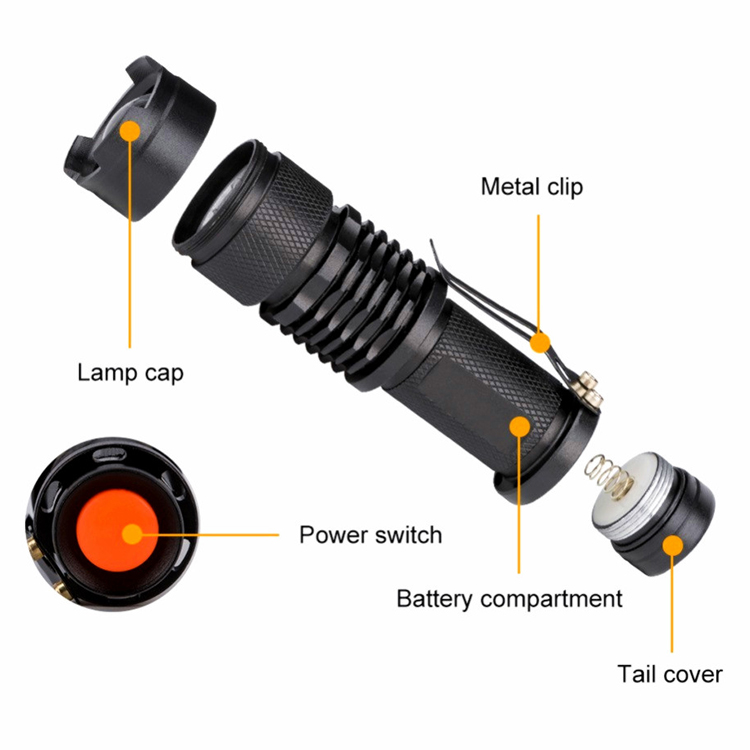 Metal clip

Lamp cap

Power switch

Battery compartment

Tail cover