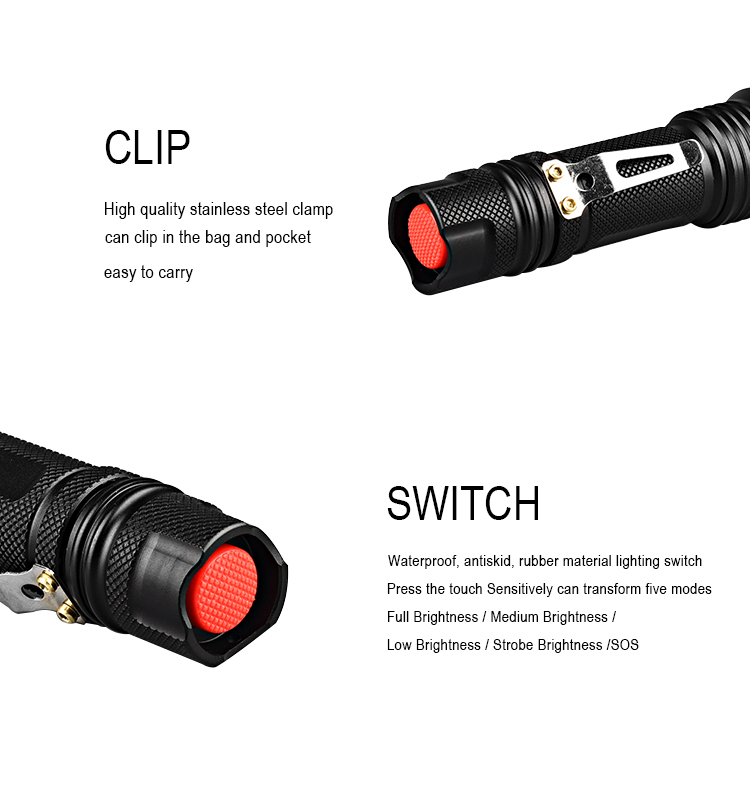 CLIP

High quality stainless steel clamp
can clip in the bag and pocket
easy to carry

SWITCH

Waterproof, antiskid, rubber material lighting switch
Press the touch Sensitively can transform five modes
Full Brightness / Medium Brightness /
Low Brightness / Strobe Brightness /SOS