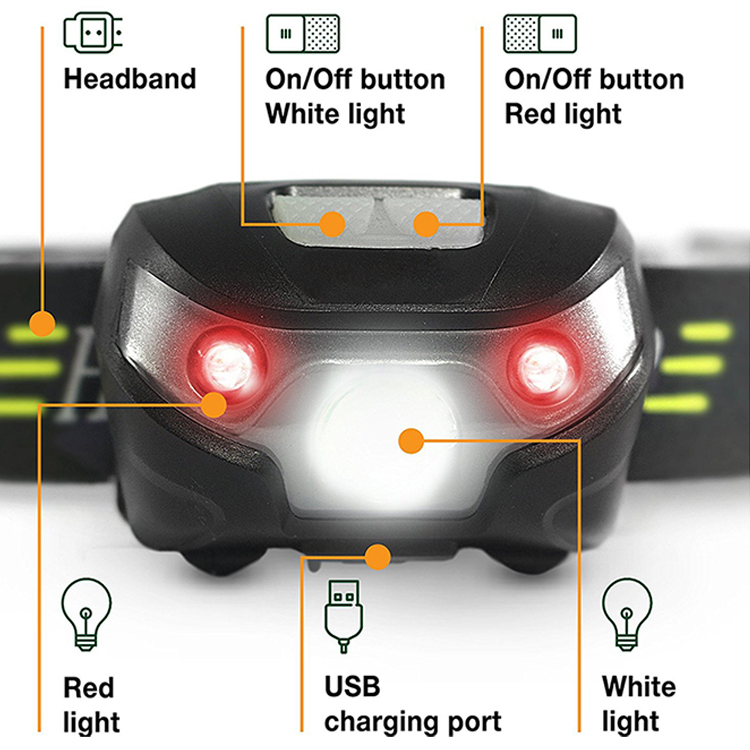 Headband

On/Off button
White light

On/Off button
Red light

Red
light

USB
charging port

White
light