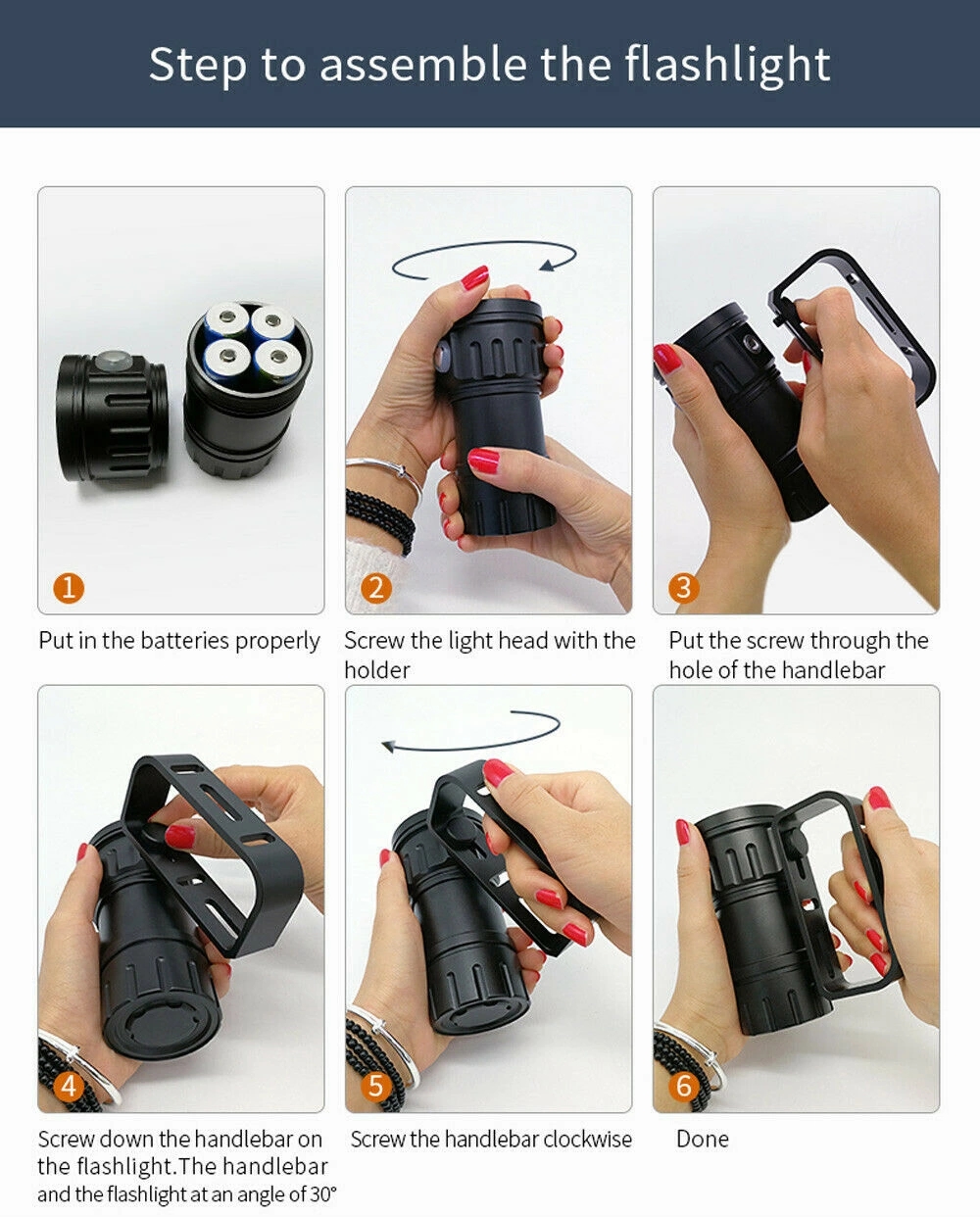 Step to assemble the flashlight

1

Put in the batteries properly

2

Screw the light head with the holder

3

Put the screw through the hole of the handlebar

4

Screw down the handlebar on the flashlight.The handlebar and the flashlight at an angle of 30°

5

Screw the handlebar clockwise

6

Done