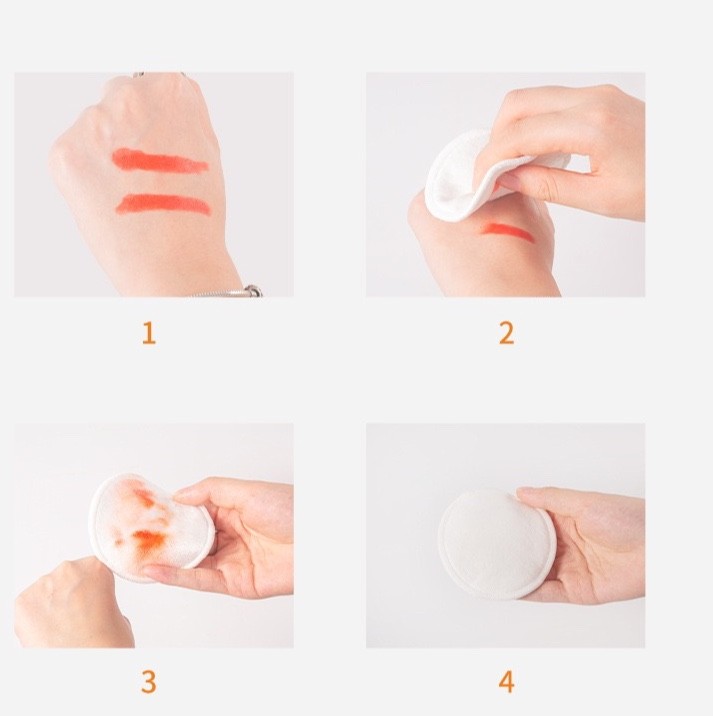 1

2

3

4